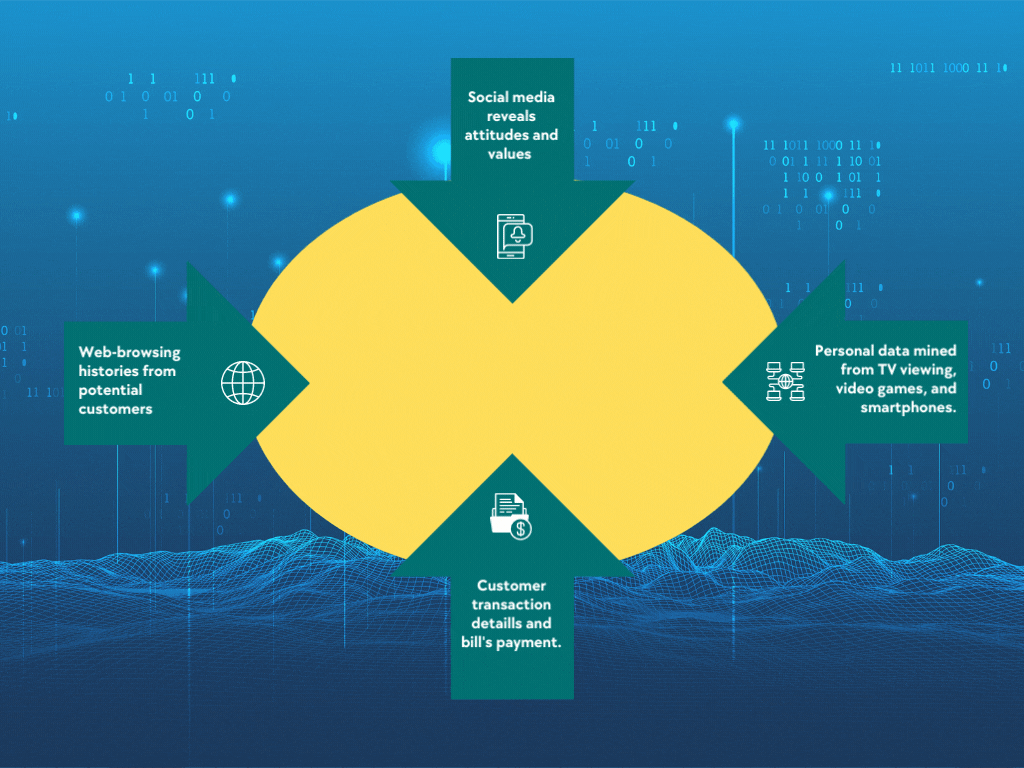 Social media reveals attitudes and values

Web-browsing histories from potential customers

Personal data mined from TV viewing, video games, and smartphones.

Customer transaction detaills and bill's payment.